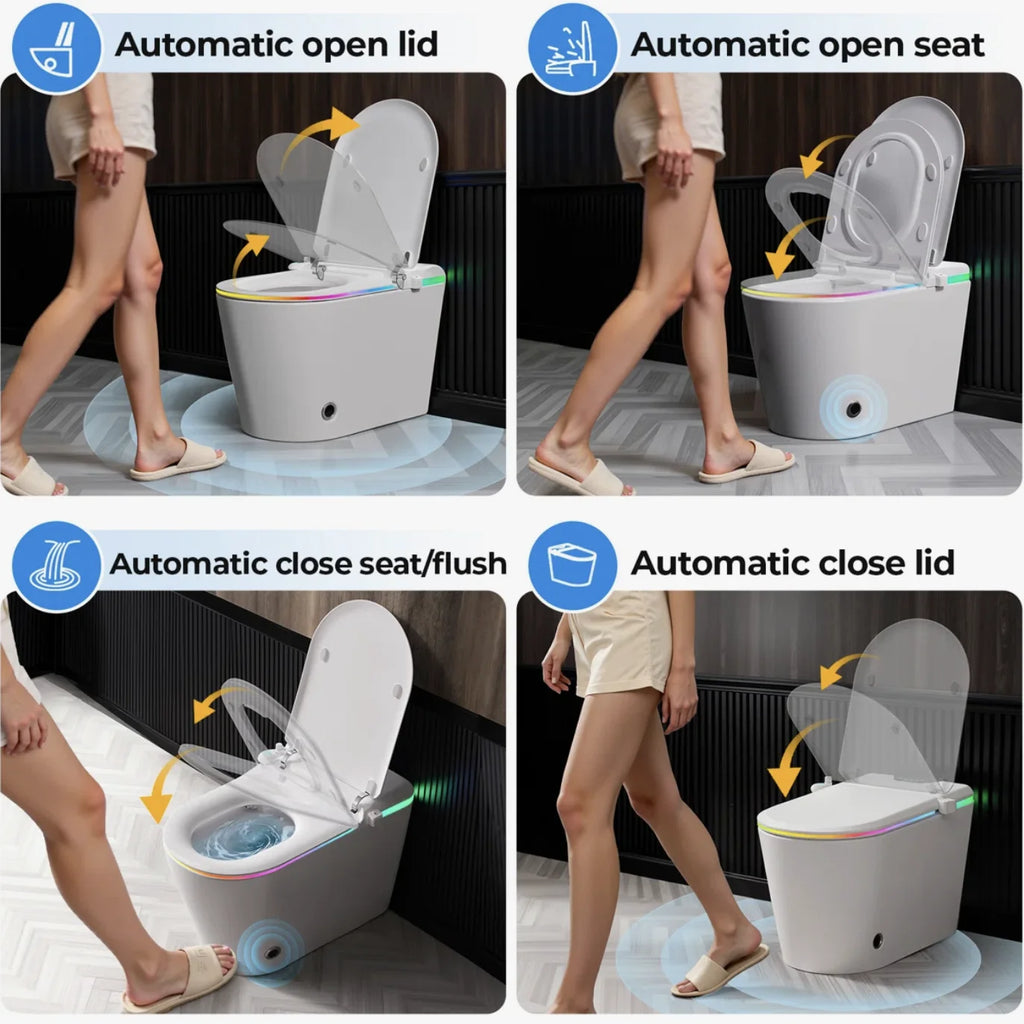 Automatic open lid

Automatic open seat

Automatic close seat/flush

Automatic close lid